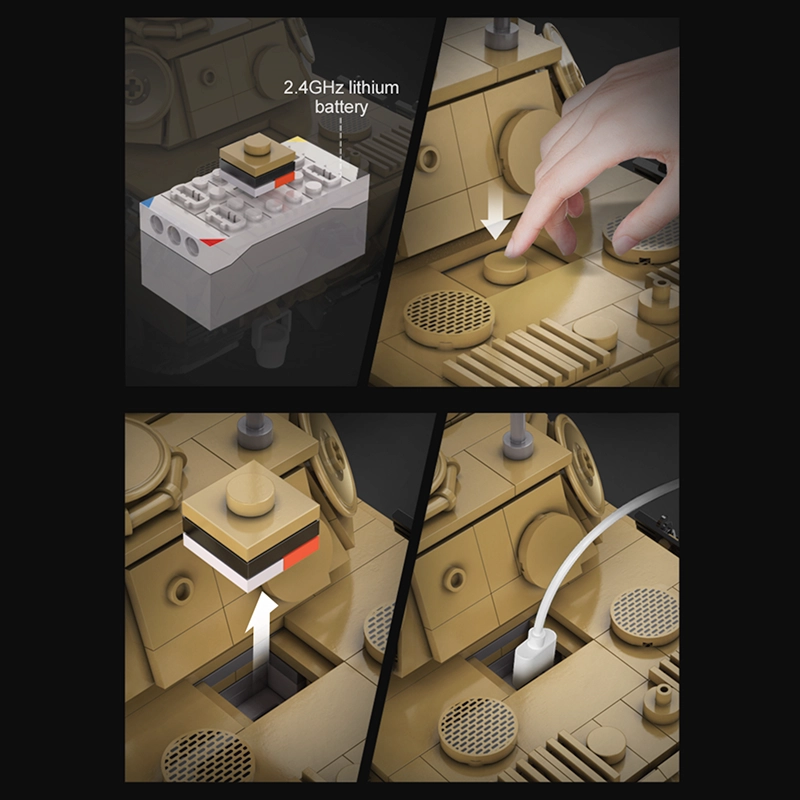 2.4GHz lithium battery